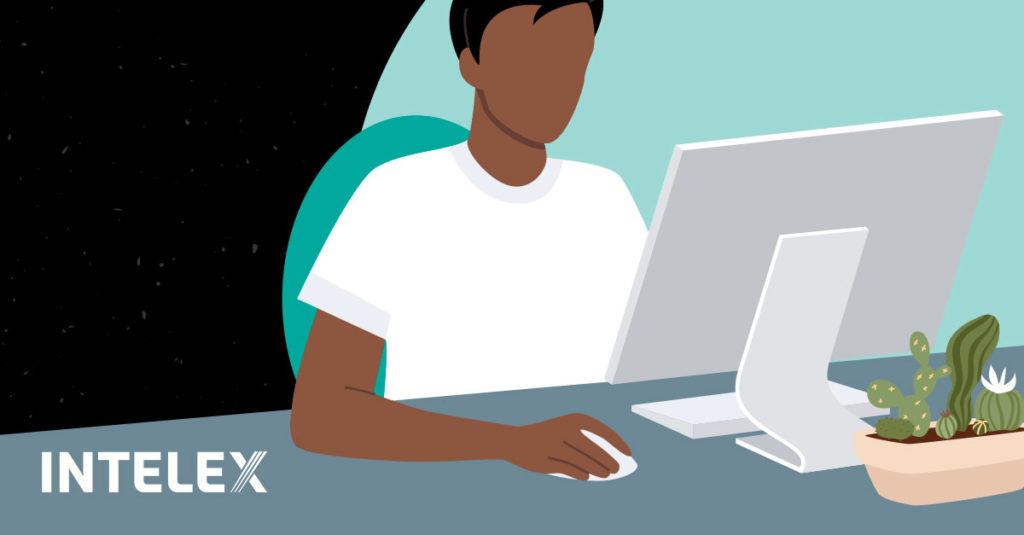 INTELEX